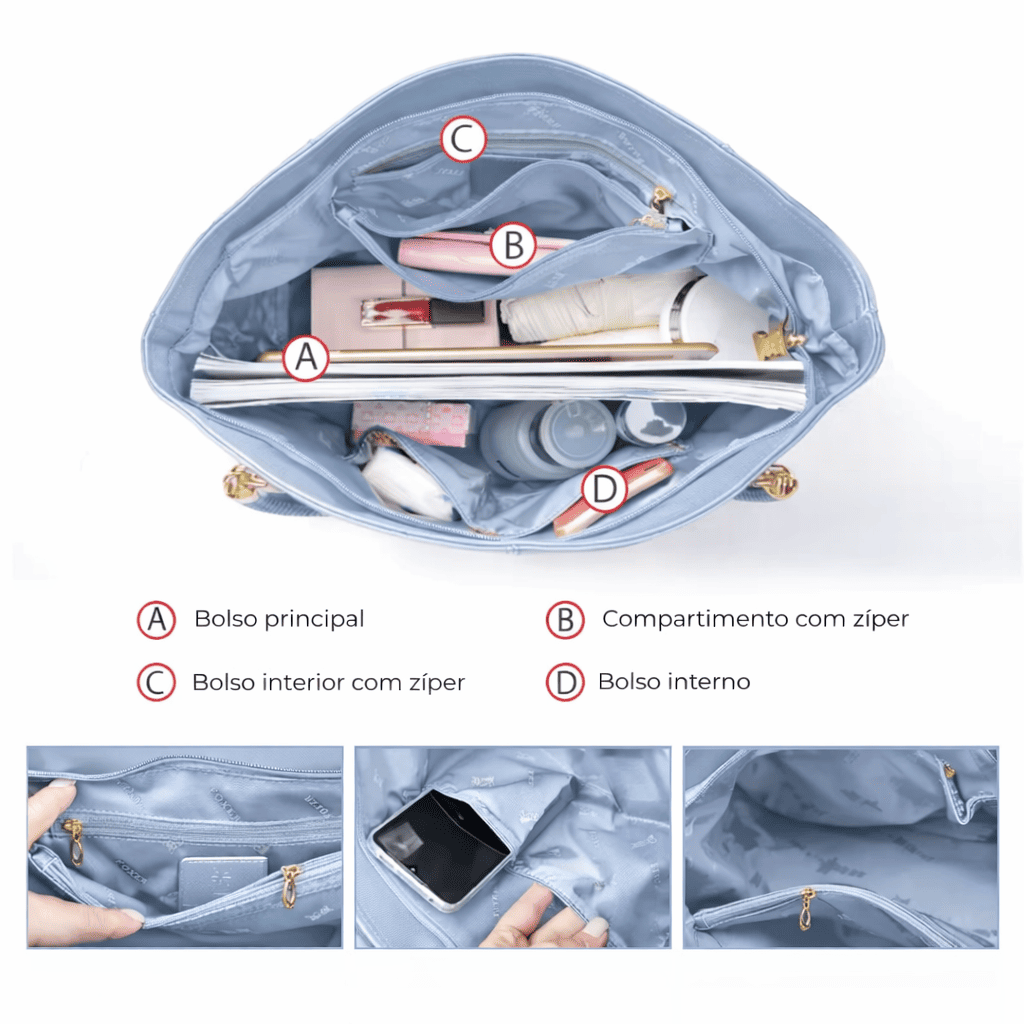 C

B

A

D

A Bolso principal

B Compartimento com zíper

C Bolso interior com zíper

D Bolso interno